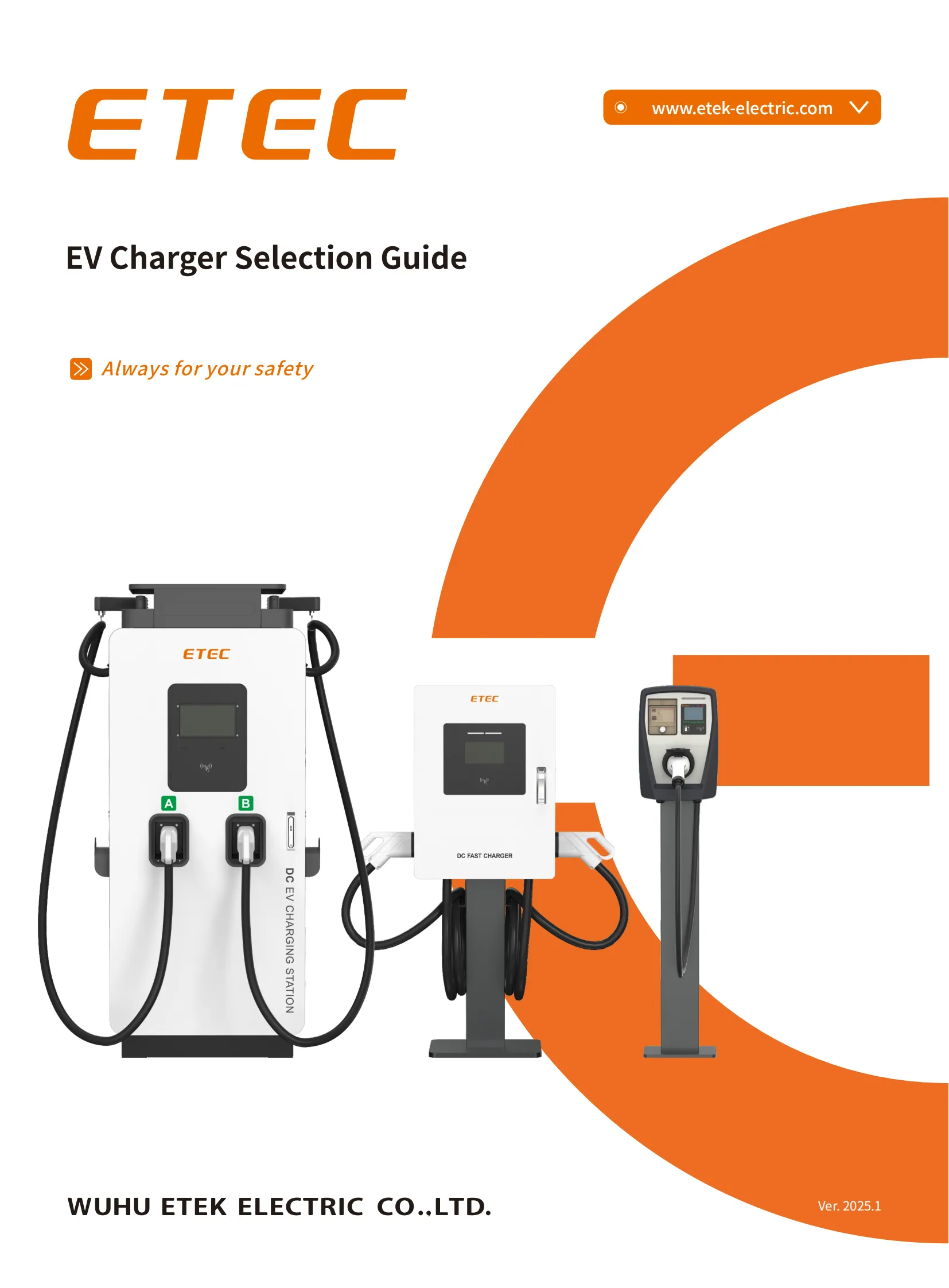 ETEC

www.etek-electric.com

EV Charger Selection Guide

Always for your safety

ETEC

A

B

DC EV CHARGING STATION

ETEC

DC FAST CHARGER

WUHU ETEK ELECTRIC CO.,LTD.

Ver. 2025.1