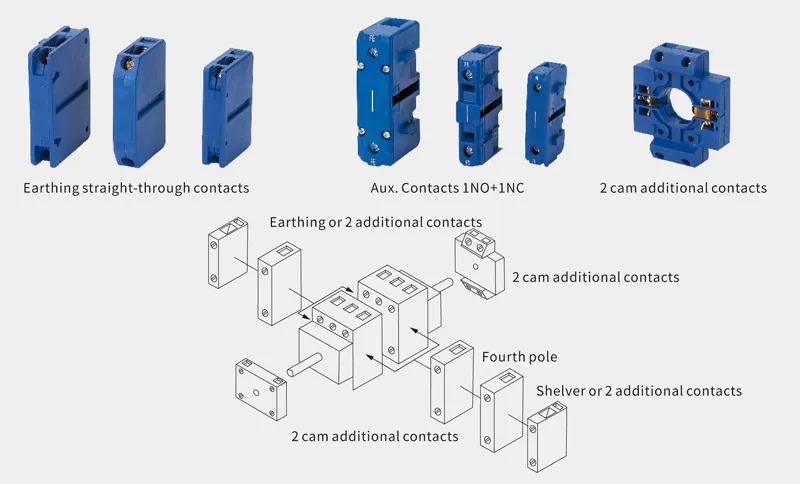 Earthing straight-through contacts

Aux. Contacts 1NO+1NC

2 cam additional contacts

Earthing or 2 additional contacts

2 cam additional contacts

Fourth pole

Shelver or 2 additional contacts

2 cam additional contacts