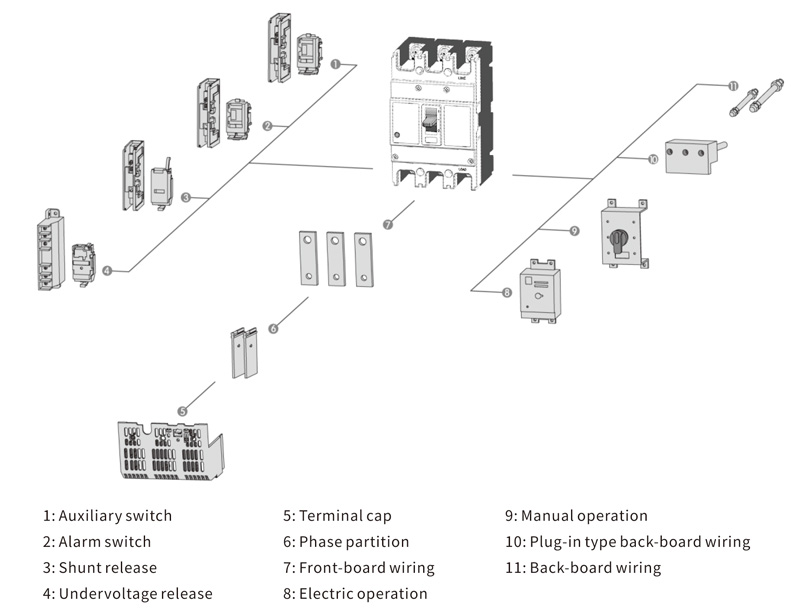 1
2
3
4
5
6
7
8
9
10
11
LINE
LOAD

1: Auxiliary switch
2: Alarm switch
3: Shunt release
4: Undervoltage release

5: Terminal cap
6: Phase partition
7: Front-board wiring
8: Electric operation

9: Manual operation
10: Plug-in type back-board wiring
11: Back-board wiring